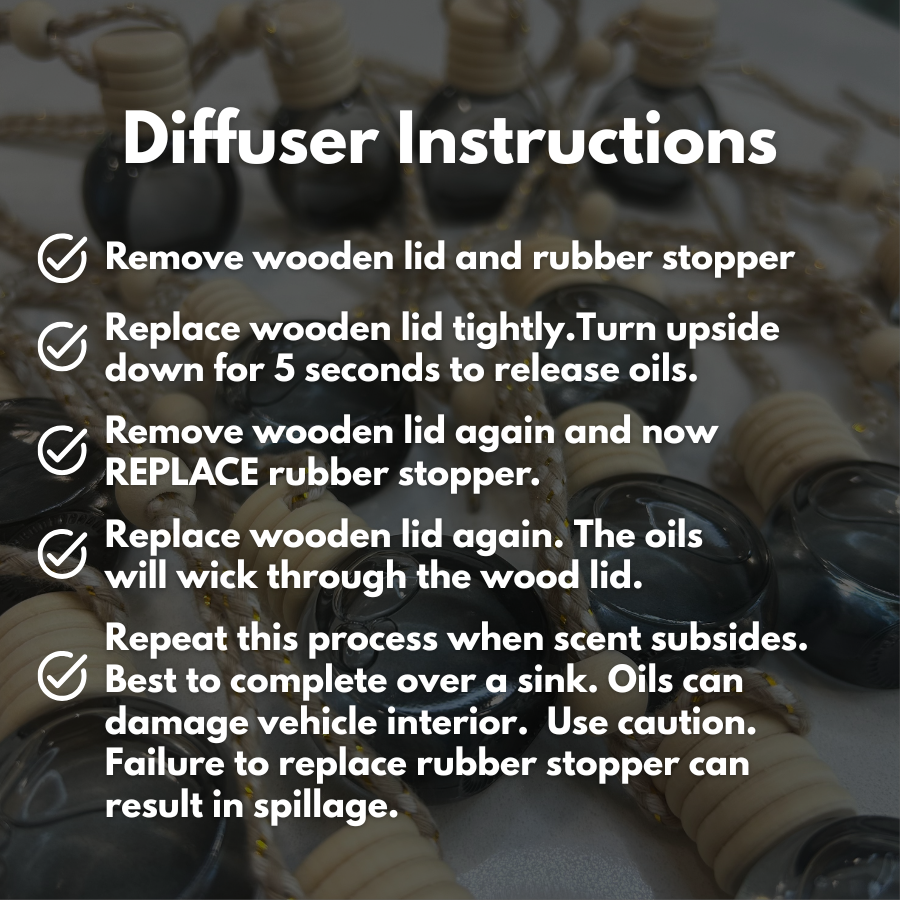 Diffuser Instructions

Remove wooden lid and rubber stopper

Replace wooden lid tightly.Turn upside down for 5 seconds to release oils.

Remove wooden lid again and now REPLACE rubber stopper.

Replace wooden lid again. The oils will wick through the wood lid.

Repeat this process when scent subsides. Best to complete over a sink. Oils can damage vehicle interior.  Use caution. Failure to replace rubber stopper can result in spillage.